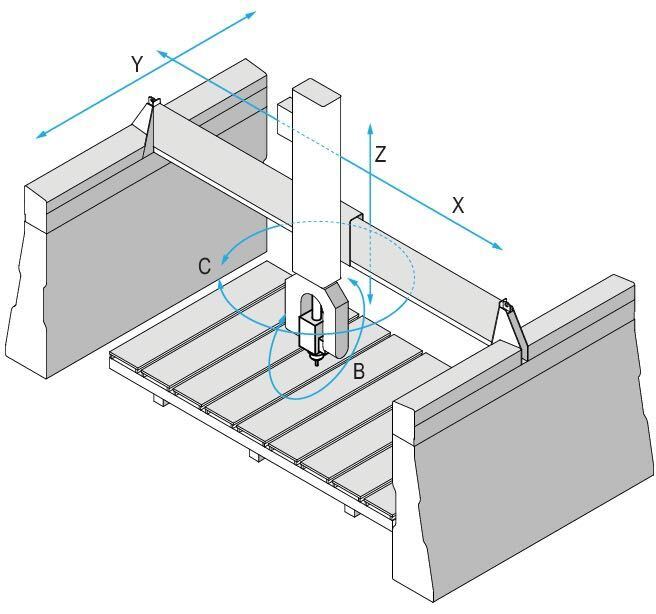 Y
Z
X
C
B