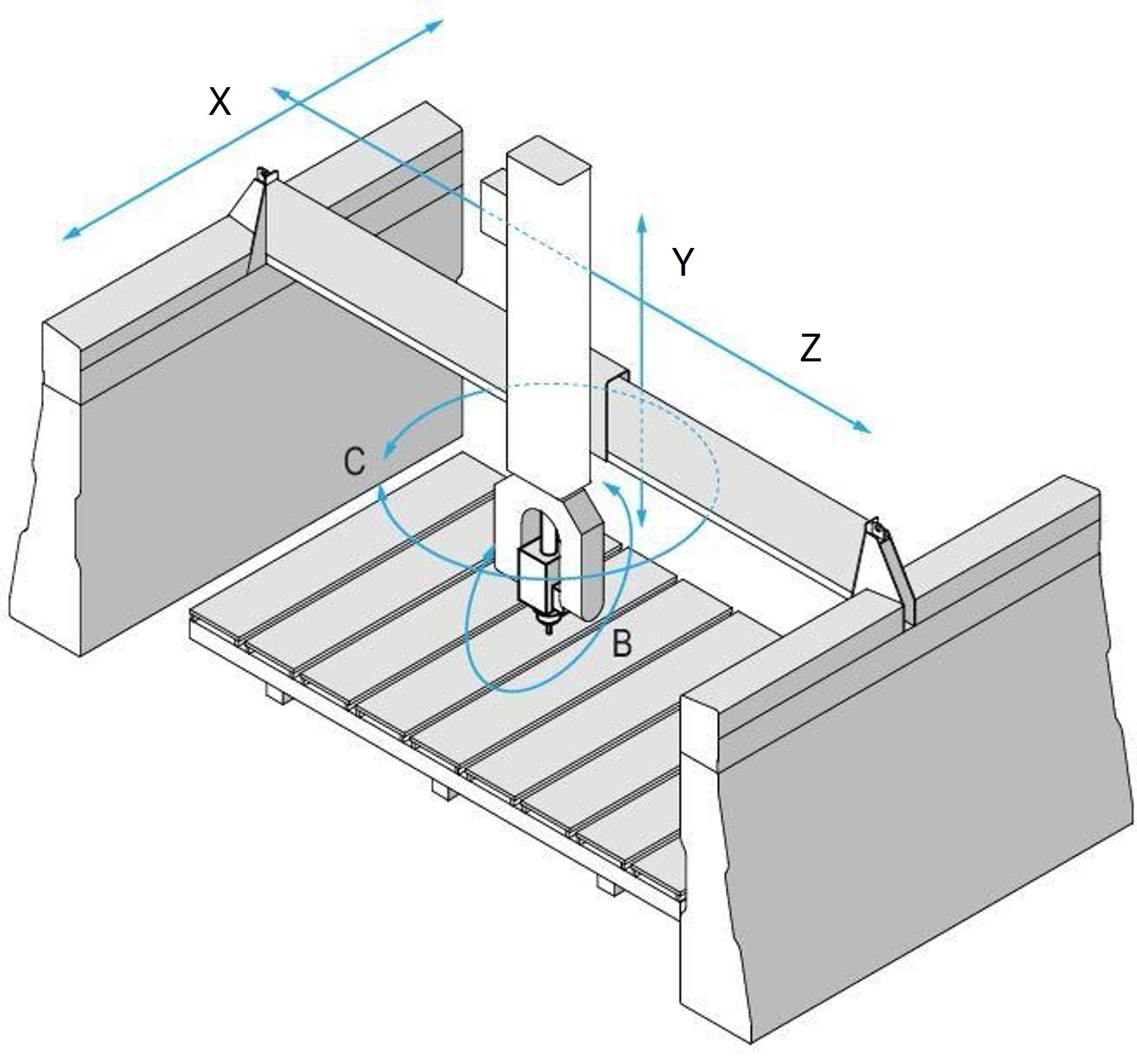 X

Y

Z

C

B