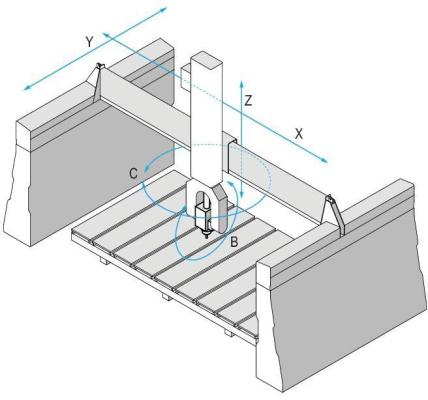 Y
Z
X
C
B